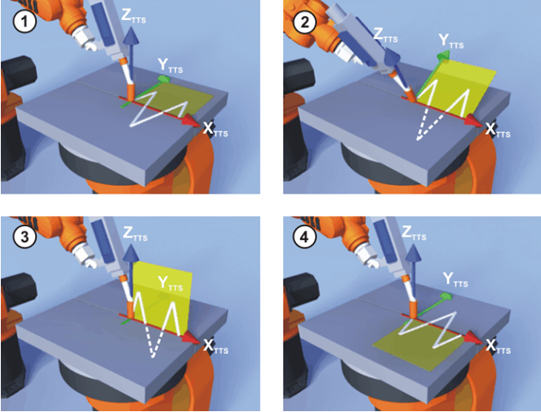 1
$Z_{TTS}$
$Y_{TTS}$
$X_{TTS}$

2
$Z_{TTS}$
$Y_{TTS}$
$X_{TTS}$

3
$Z_{TTS}$
$Y_{TTS}$
$X_{TTS}$

4
$Z_{TTS}$
$Y_{TTS}$
$X_{TTS}$